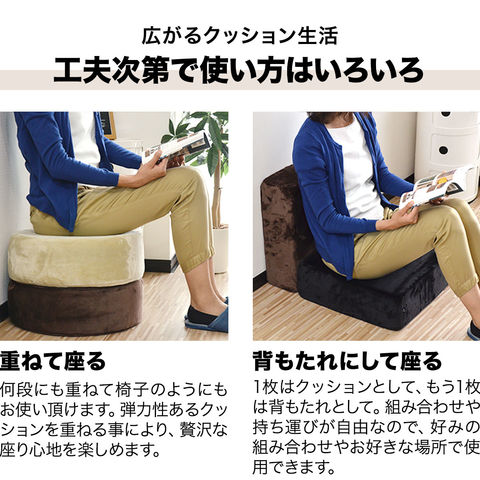 広がるクッション生活
工夫次第で使い方はいろいろ

重ねて座る
何段にも重ねて椅子のようにもお使い頂けます。弾力性あるクッションを重ねる事により、贅沢な座り心地を楽しめます。

背もたれにして座る
1枚はクッションとして、もう1枚は背もたれとして。組み合わせや持ち運びが自由なので、好みの組み合わせやお好きな場所で使用できます。