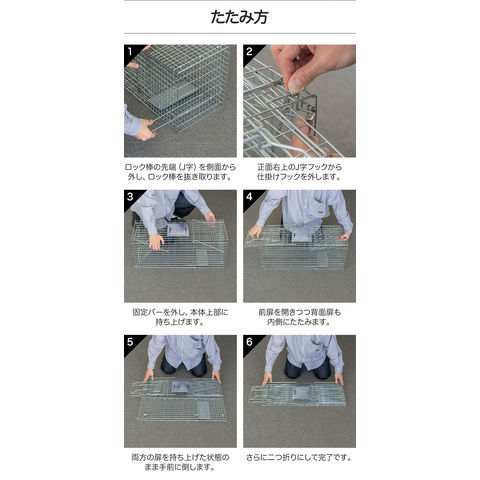 たたみ方

1

ロック棒の先端（J字）を側面から外し、ロック棒を抜き取ります。

2

正面右上のJ字フックから仕掛けフックを外します。

3

固定バーを外し、本体上部に持ち上げます。

4

前扉を開きつつ背面扉も内側にたたみます。

5

両方の扉を持ち上げた状態のまま手前に倒します。

6

さらに二つ折りにして完了です。