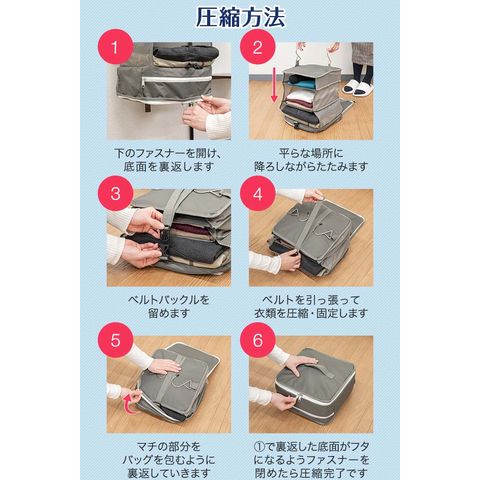 圧縮方法

1

下のファスナーを開け、底面を裏返します

2

平らな場所に降ろしながらたたみます

3

ベルトバックルを留めます

4

ベルトを引っ張って衣類を圧縮・固定します

5

マチの部分をバッグを包むように裏返していきます

6

①で裏返した底面がフタになるようファスナーを閉めたら圧縮完了です