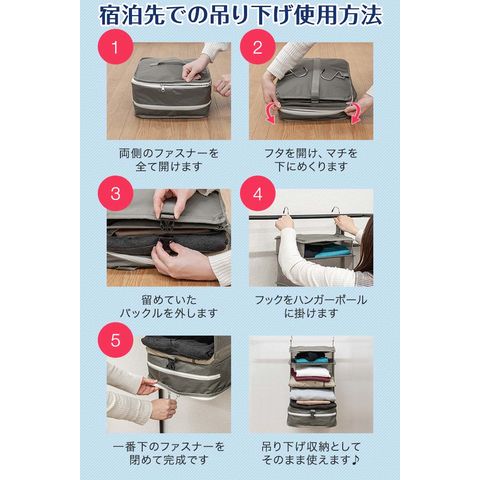 宿泊先での吊り下げ使用方法

1

両側のファスナーを全て開けます

2

フタを開け、マチを下にめくります

3

留めていたバックルを外します

4

フックをハンガーポールに掛けます

5

一番下のファスナーを閉めて完成です

吊り下げ収納としてそのまま使えます♪