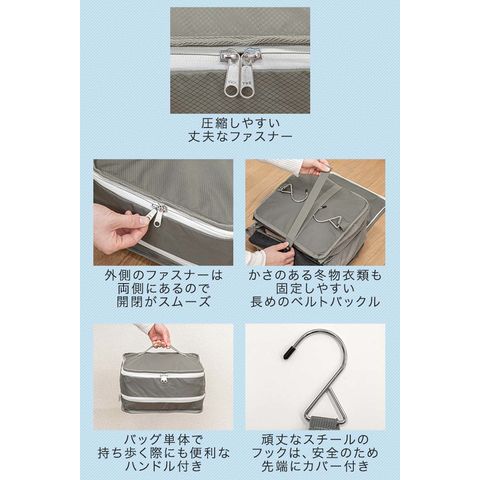 圧縮しやすい
丈夫なファスナー

外側のファスナーは
両側にあるので
開閉がスムーズ

かさのある冬物衣類も
固定しやすい
長めのベルトバックル

バッグ単体で
持ち歩く際にも便利な
ハンドル付き

頑丈なスチールの
フックは、安全のため
先端にカバー付き