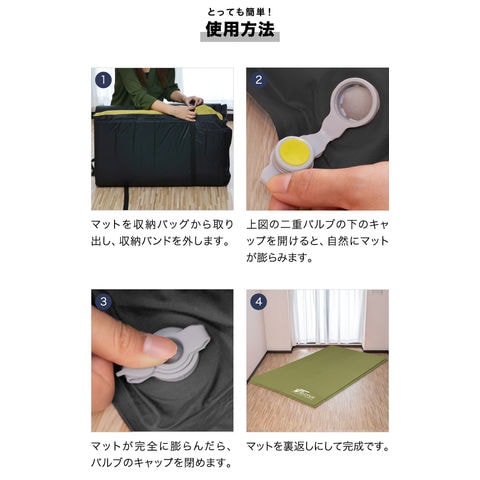 とっても簡単！
使用方法

1

マットを収納バッグから取り出し、収納バンドを外します。

2

上図の二重バルブの下のキャップを開けると、自然にマットが膨らみます。

3

マットが完全に膨らんだら、バルブのキャップを閉めます。

4

マットを裏返しにして完成です。