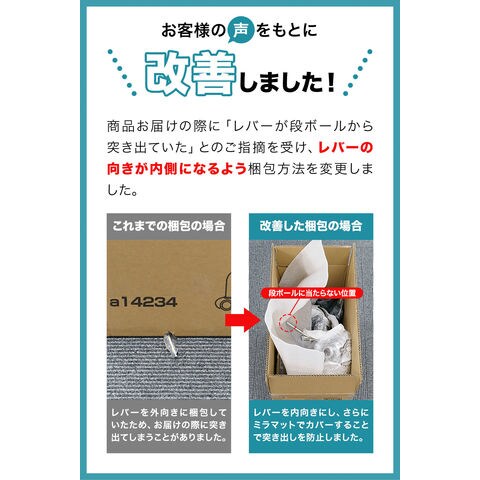 お客様の声をもとに

改善しました！

商品お届けの際に「レバーが段ボールから突き出ていた」とのご指摘を受け、レバーの向きが内側になるよう梱包方法を変更しました。

これまでの梱包の場合

a14234

レバーを外向きに梱包していたため、お届けの際に突き出てしまうことがありました。

改善した梱包の場合

段ボールに当たらない位置

レバーを内向きにし、さらにミラマットでカバーすることで突き出しを防止しました。