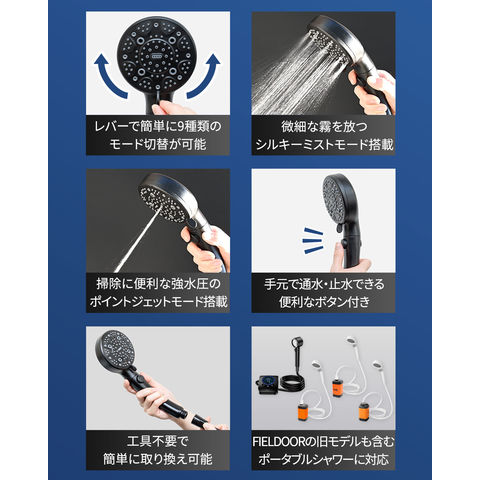 レバーで簡単に9種類のモード切替が可能

微細な霧を放つシルキーミストモード搭載

掃除に便利な強水圧のポイントジェットモード搭載

手元で通水・止水できる便利なボタン付き

工具不要で簡単に取り換え可能

FIELDOORの旧モデルも含むポータブルシャワーに対応