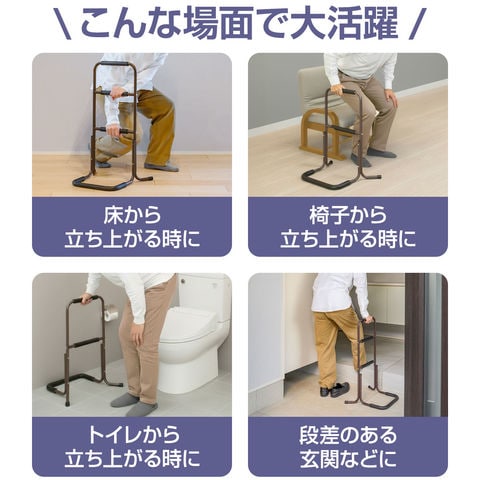 \ こんな場面で大活躍 /

床から
立ち上がる時に

椅子から
立ち上がる時に

トイレから
立ち上がる時に

段差のある
玄関などに