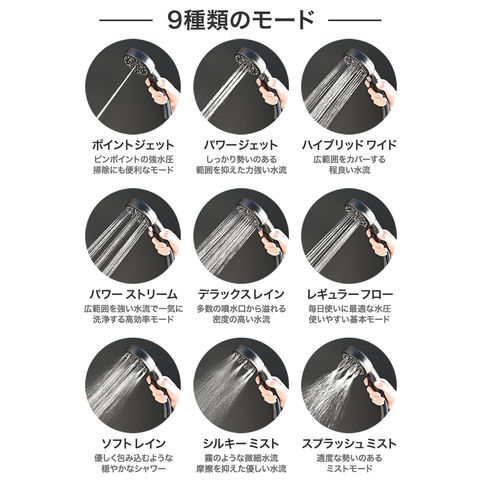 9種類のモード

ポイントジェット
ピンポイントの強水圧
掃除にも便利なモード

パワージェット
しっかり勢いのある
範囲を抑えた力強い水流

ハイブリッド ワイド
広範囲をカバーする
程良い水流

パワー ストリーム
広範囲を強い水流で一気に
洗浄する高効率モード

デラックスレイン
多数の噴水口から溢れる
密度の高い水流

レギュラー フロー
毎日使いに最適な水圧
使いやすい基本モード

ソフト レイン
優しく包み込むような
穏やかなシャワー

シルキー ミスト
霧のような微細水流
摩擦を抑えた優しい水流

スプラッシュ ミスト
適度な勢いのある
ミストモード