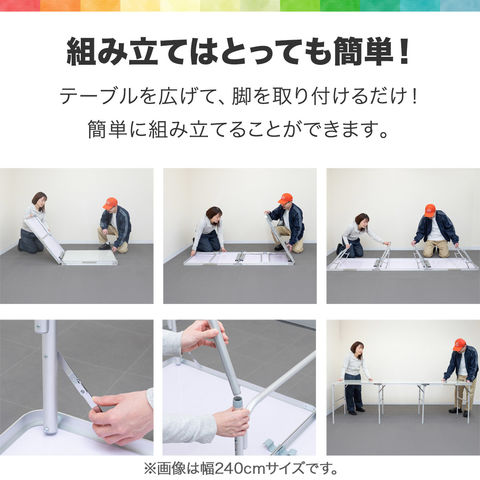 組み立てはとっても簡単！

テーブルを広げて、脚を取り付けるだけ！
簡単に組み立てることができます。

※画像は幅240cmサイズです。