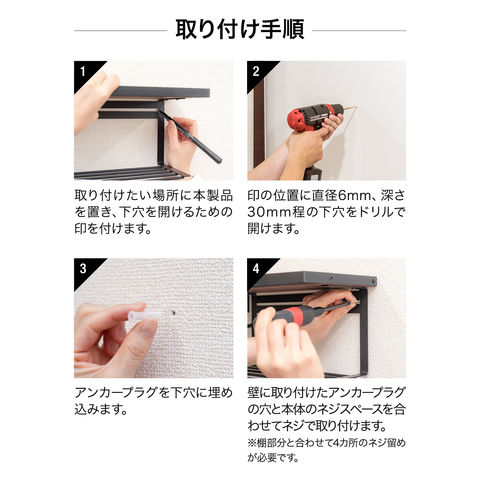 取り付け手順

1

取り付けたい場所に本製品を置き、下穴を開けるための印を付けます。

2

印の位置に直径6mm、深さ30mm程の下穴をドリルで開けます。

3

アンカープラグを下穴に埋め込みます。

4

壁に取り付けたアンカープラグの穴と本体のネジスペースを合わせてネジで取り付けます。

※棚部分と合わせて4カ所のネジ留めが必要です。