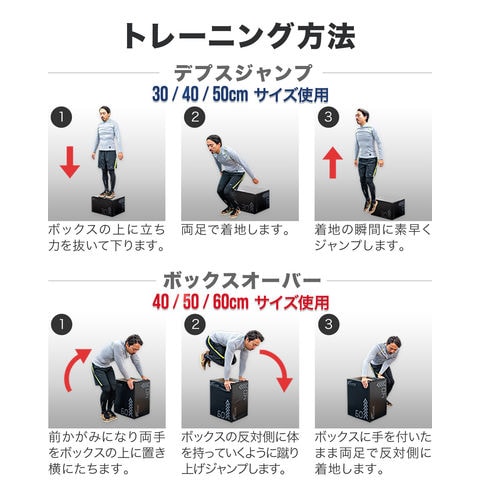 トレーニング方法

デプスジャンプ
30 / 40 / 50cm サイズ使用

1
ボックスの上に立ち力を抜いて下ります。

2
両足で着地します。

3
着地の瞬間に素早くジャンプします。

ボックスオーバー
40 / 50 / 60cm サイズ使用

1
前かがみになり両手をボックスの上に置き横にたちます。

2
ボックスの反対側に体を持っていくように蹴り上げジャンプします。

3
ボックスに手を付いたまま両足で反対側に着地します。