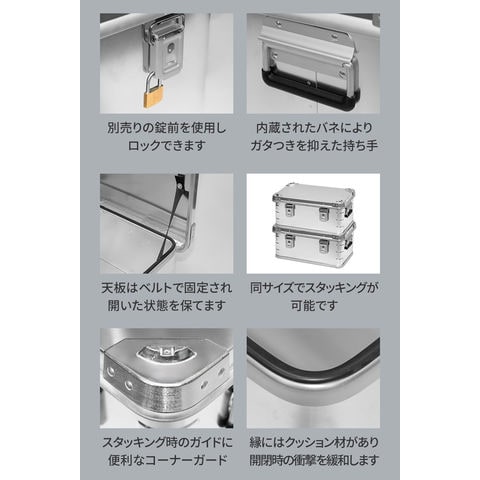 別売りの錠前を使用しロックできます

内蔵されたバネによりガタつきを抑えた持ち手

天板はベルトで固定され開いた状態を保てます

同サイズでスタッキングが可能です

スタッキング時のガイドに便利なコーナーガード

縁にはクッション材があり開閉時の衝撃を緩和します