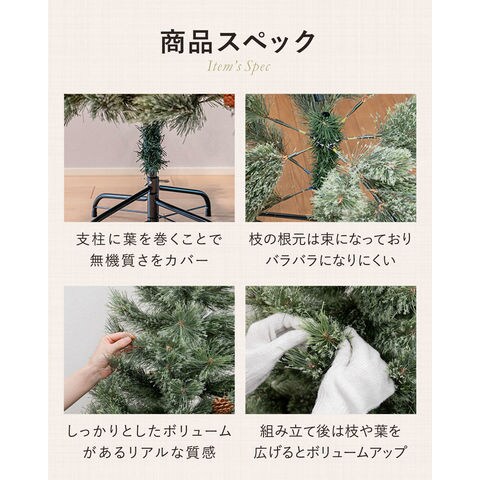 商品スペック
Item's Spec

支柱に葉を巻くことで無機質さをカバー

枝の根元は束になっておりバラバラになりにくい

しっかりとしたボリュームがあるリアルな質感

組み立て後は枝や葉を広げるとボリュームアップ