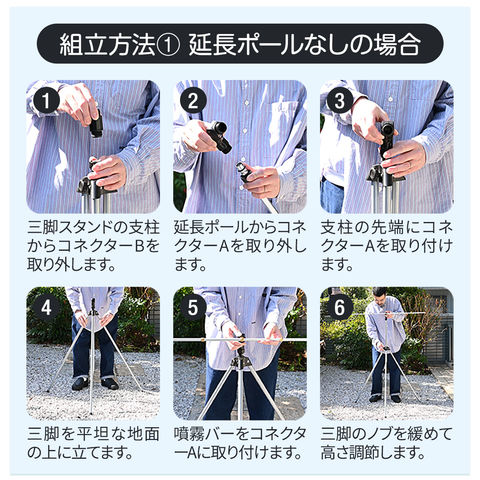 組立方法① 延長ポールなしの場合

1
三脚スタンドの支柱からコネクターBを取り外します。

2
延長ポールからコネクターAを取り外します。

3
支柱の先端にコネクターAを取り付けます。

4
三脚を平坦な地面の上に立てます。

5
噴霧バーをコネクターAに取り付けます。

6
三脚のノブを緩めて高さ調節します。