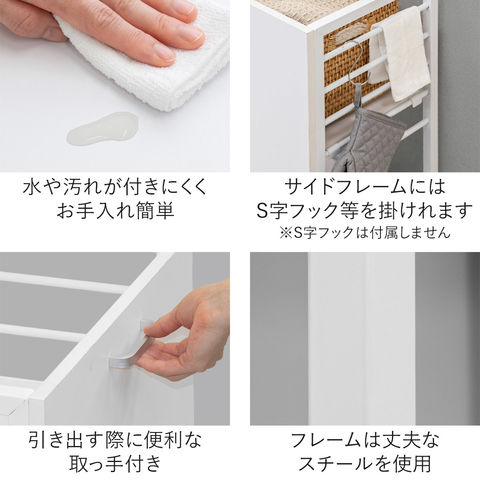 水や汚れが付きにくく
お手入れ簡単

サイドフレームには
S字フック等を掛けれます
※S字フックは付属しません

引き出す際に便利な
取っ手付き

フレームは丈夫な
スチールを使用