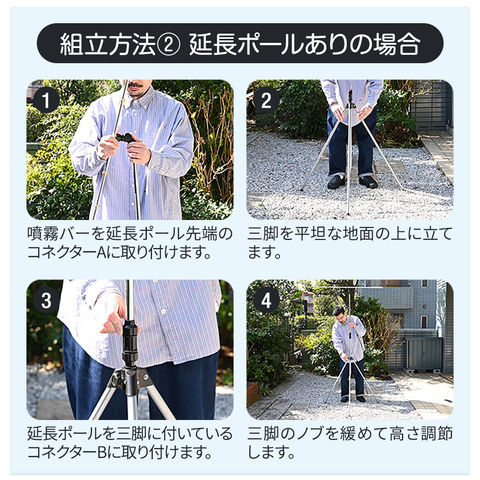 組立方法② 延長ポールありの場合

1

噴霧バーを延長ポール先端のコネクターAに取り付けます。

2

三脚を平坦な地面の上に立てます。

3

延長ポールを三脚に付いているコネクターBに取り付けます。

4

三脚のノブを緩めて高さ調節します。