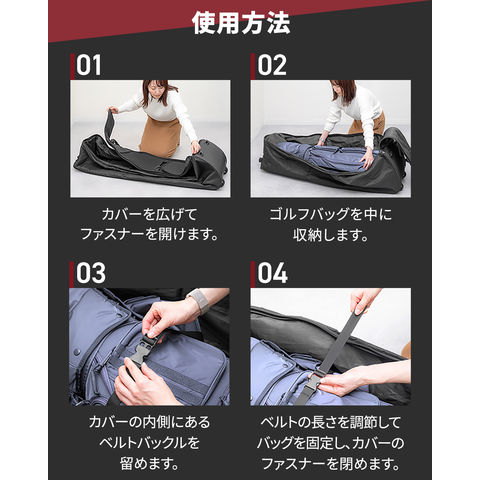 使用方法

01

カバーを広げて
ファスナーを開けます。

02

ゴルフバッグを中に
収納します。

03

カバーの内側にある
ベルトバックルを
留めます。

04

ベルトの長さを調節して
バッグを固定し、カバーの
ファスナーを閉めます。