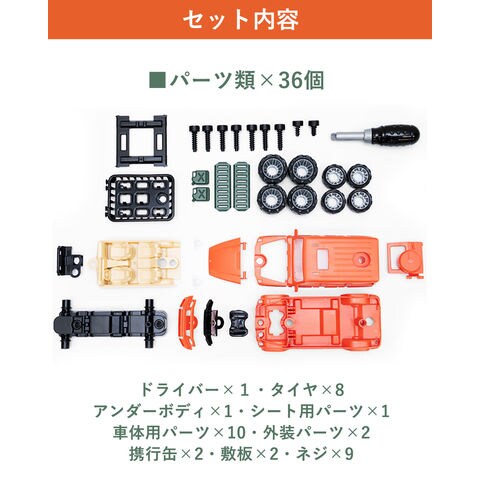 セット内容

■パーツ類×36個

ドライバー×１・タイヤ×8
アンダーボディ×1・シート用パーツ×1
車体用パーツ×10・外装パーツ×2
携行缶×2・敷板×2・ネジ×9