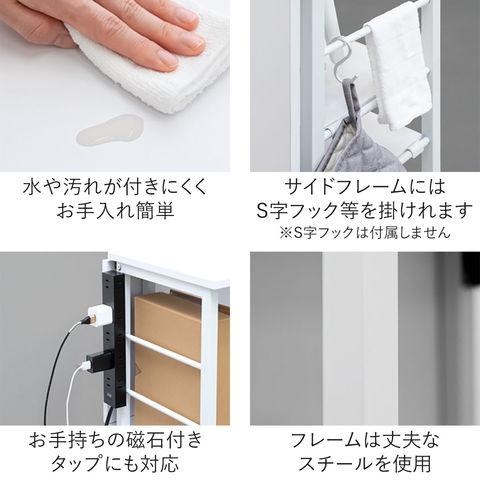 水や汚れが付きにくく
お手入れ簡単

サイドフレームには
S字フック等を掛けれます
※S字フックは付属しません

お手持ちの磁石付き
タップにも対応

フレームは丈夫な
スチールを使用