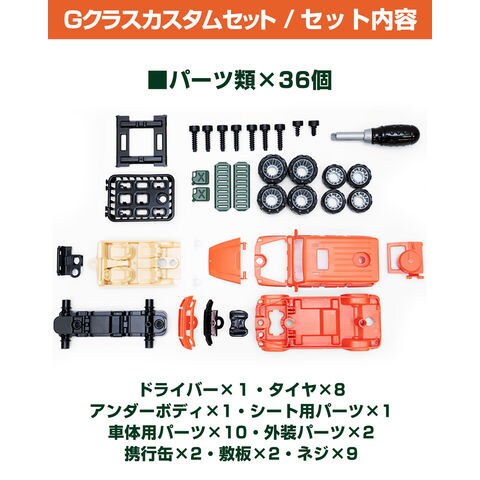 Gクラスカスタムセット / セット内容

■パーツ類×36個

ドライバー×１・タイヤ×8
アンダーボディ×1・シート用パーツ×1
車体用パーツ×10・外装パーツ×2
携行缶×2・敷板×2・ネジ×9