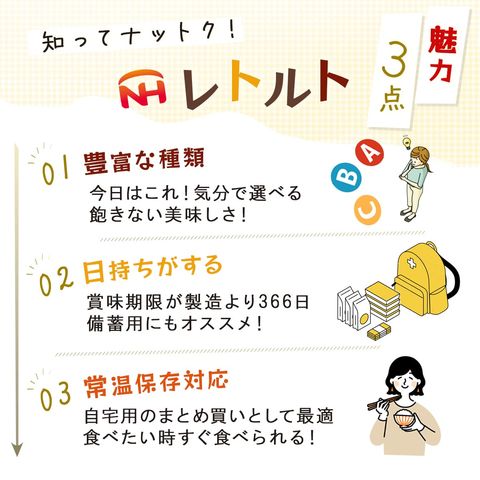 知ってナットク!

NH レトルト

魅力 3点

01 豊富な種類
今日はこれ!気分で選べる
飽きない美味しさ!

A B C

02 日持ちがする
賞味期限が製造より366日
備蓄用にもオススメ!

03 常温保存対応
自宅用のまとめ買いとして最適
食べたい時すぐ食べられる!