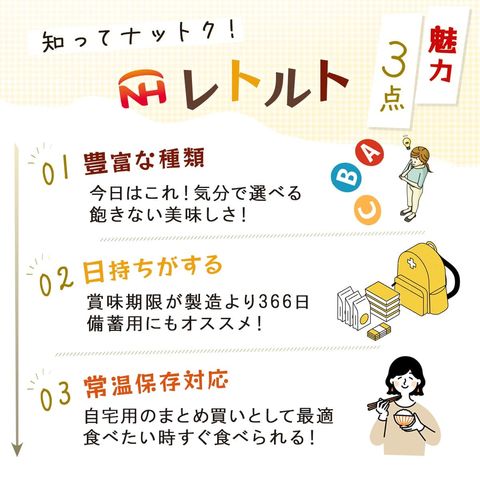 知ってナットク！

NH レトルト

魅力 3点

01 豊富な種類
今日はこれ！気分で選べる
飽きない美味しさ！

A B C

02 日持ちがする
賞味期限が製造より366日
備蓄用にもオススメ！

03 常温保存対応
自宅用のまとめ買いとして最適
食べたい時すぐ食べられる！