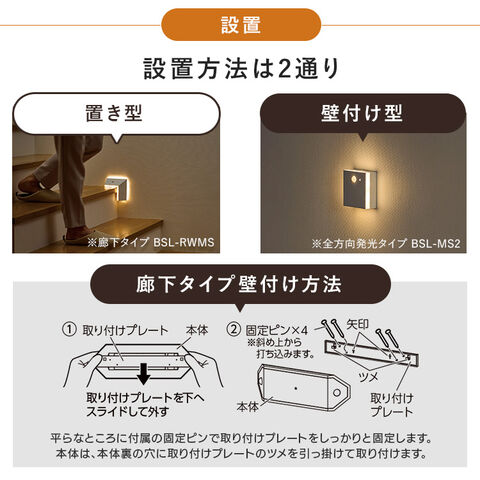 設置

設置方法は2通り

置き型

※廊下タイプ BSL-RWMS

壁付け型

※全方向発光タイプ BSL-MS2

廊下タイプ壁付け方法

① 取り付けプレート 本体

取り付けプレートを下へスライドして外す

② 固定ピン×4 ※斜め上から打ち込みます。

矢印

ツメ

本体

取り付けプレート

平らなところに付属の固定ピンで取り付けプレートをしっかりと固定します。
本体は、本体裏の穴に取り付けプレートのツメを引っ掛けて取り付けます。