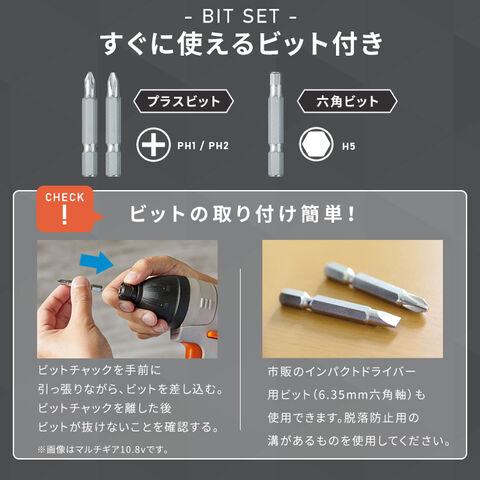 - BIT SET -
すぐに使えるビット付き

プラスビット
PH1 / PH2

六角ビット
H5

CHECK
!
ビットの取り付け簡単!

ビットチャックを手前に引っ張りながら、ビットを差し込む。ビットチャックを離した後ビットが抜けないことを確認する。

※画像はマルチギア10.8vです。

市販のインパクトドライバー用ビット(6.35mm六角軸)も使用できます。脱落防止用の溝があるものを使用してください。