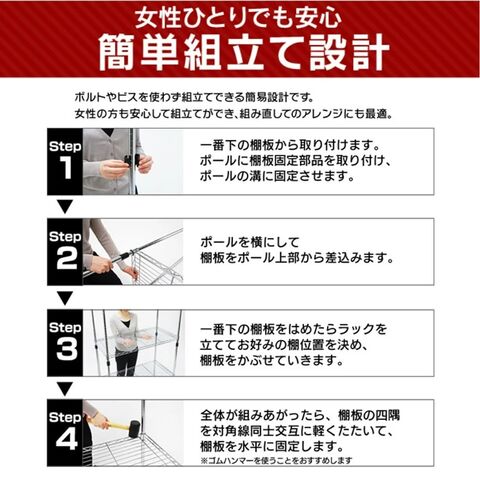 女性ひとりでも安心
簡単組立て設計

ボルトやビスを使わず組立てできる簡易設計です。
女性の方も安心して組立てができ、組み直してのアレンジにも最適。

Step 1

一番下の棚板から取り付けます。
ポールに棚板固定部品を取り付け、
ポールの溝に固定させます。

Step 2

ポールを横にして
棚板をポール上部から差込みます。

Step 3

一番下の棚板をはめたらラックを
立ててお好みの棚位置を決め、
棚板をかぶせていきます。

Step 4

全体が組みあがったら、棚板の四隅
を対角線同士交互に軽くたたいて、
棚板を水平に固定します。
※ゴムハンマーを使うことをおすすめします