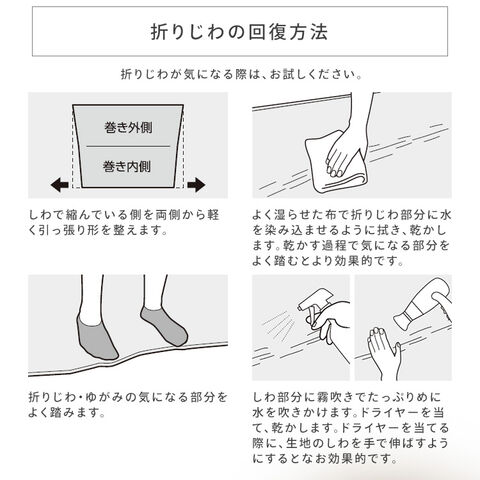 折りじわの回復方法

折りじわが気になる際は、お試しください。

巻き外側

巻き内側

しわで縮んでいる側を両側から軽く引っ張り形を整えます。

よく湿らせた布で折りじわ部分に水を染み込ませるように拭き、乾かします。乾かす過程で気になる部分をよく踏むとより効果的です。

折りじわ・ゆがみの気になる部分をよく踏みます。

しわ部分に霧吹きでたっぷりめに水を吹きかけます。ドライヤーを当て、乾かします。ドライヤーを当てる際に、生地のしわを手で伸ばすようにするとなお効果的です。