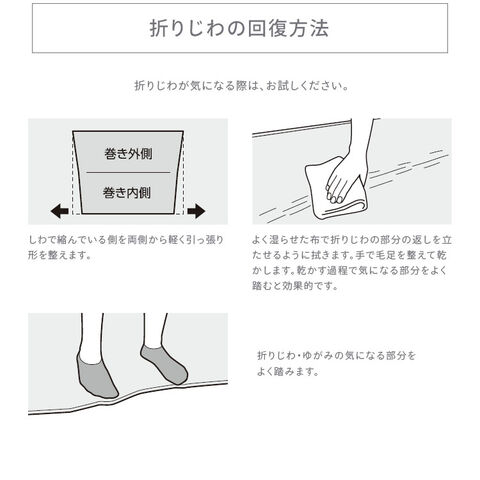 折りじわの回復方法

折りじわが気になる際は、お試しください。

巻き外側

巻き内側

しわで縮んでいる側を両側から軽く引っ張り形を整えます。

よく湿らせた布で折りじわの部分の返しを立たせるように拭きます。手で毛足を整えて乾かします。乾かす過程で気になる部分をよく踏むと効果的です。

折りじわ・ゆがみの気になる部分をよく踏みます。