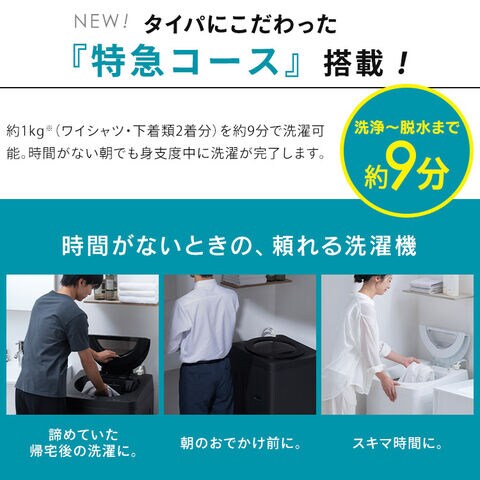 NEW! タイパにこだわった
『特急コース』搭載！

約1kg※（ワイシャツ・下着類2着分）を約9分で洗濯可能。時間がない朝でも身支度中に洗濯が完了します。

洗浄～脱水まで
約9分

時間がないときの、頼れる洗濯機

諦めていた
帰宅後の洗濯に。

朝のおでかけ前に。

スキマ時間に。