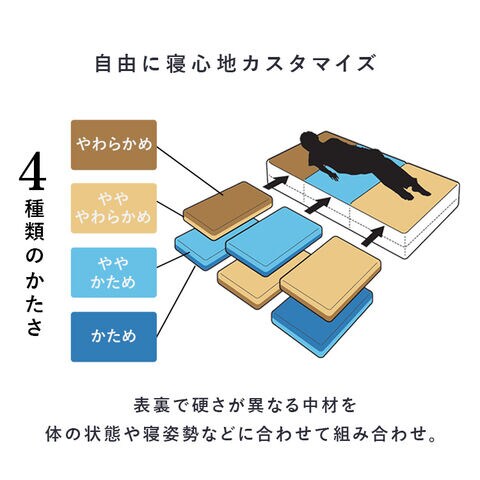 自由に寝心地カスタマイズ

4種類のかたさ

やわらかめ

やや
やわらかめ

やや
かため

かため

表裏で硬さが異なる中材を
体の状態や寝姿勢などに合わせて組み合わせ。