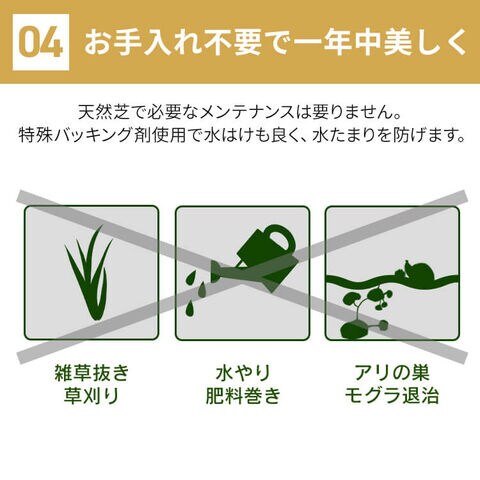 04 お手入れ不要で一年中美しく

天然芝で必要なメンテナンスは要りません。
特殊バッキング剤使用で水はけも良く、水たまりを防げます。

雑草抜き
草刈り

水やり
肥料巻き

アリの巣
モグラ退治