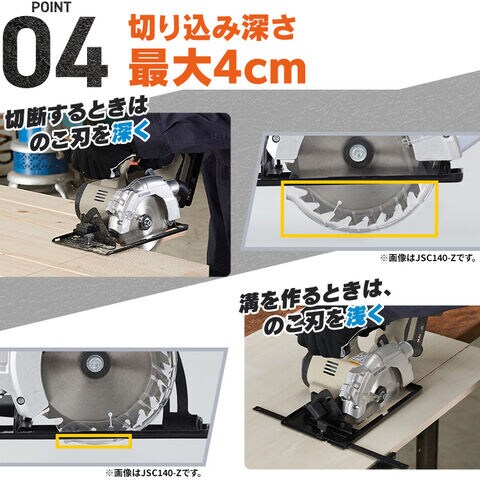 POINT
04
切り込み深さ
最大4cm

切断するときは
のこ刃を深く

※画像はJSC140-Zです。

溝を作るときは、
のこ刃を浅く

※画像はJSC140-Zです。