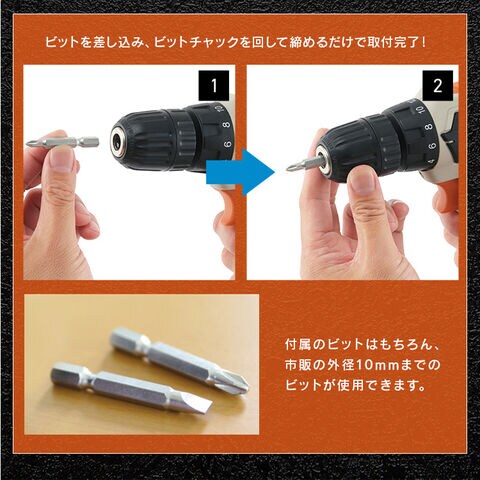 ビットを差し込み、ビットチャックを回して締めるだけで取付完了！

1

10
8
6

2

10
8
6
4

付属のビットはもちろん、市販の外径10mmまでのビットが使用できます。