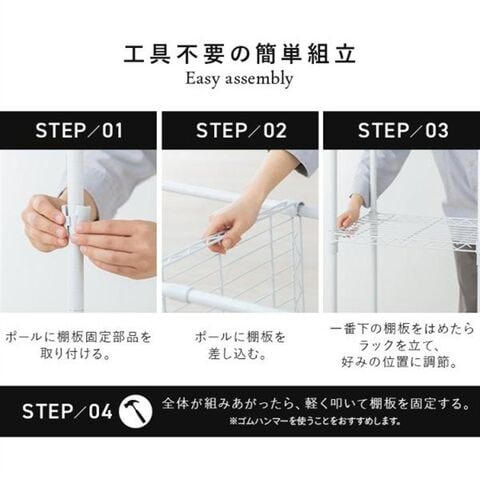 工具不要の簡単組立
Easy assembly

STEP／01

ポールに棚板固定部品を取り付ける。

STEP／02

ポールに棚板を差し込む。

STEP／03

一番下の棚板をはめたらラックを立て、好みの位置に調節。

STEP／04

全体が組みあがったら、軽く叩いて棚板を固定する。
※ゴムハンマーを使うことをおすすめします。