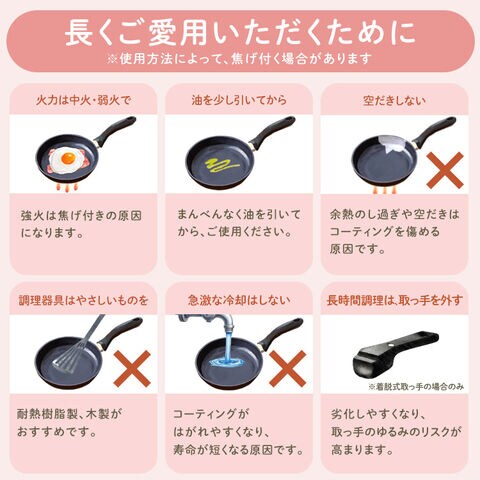 長くご愛用いただくために
※使用方法によって、焦げ付く場合があります

火力は中火・弱火で

強火は焦げ付きの原因になります。

油を少し引いてから

まんべんなく油を引いてから、ご使用ください。

空だきしない

余熱のし過ぎや空だきはコーティングを傷める原因です。

調理器具はやさしいものを

耐熱樹脂製、木製がおすすめです。

急激な冷却はしない

コーティングがはがれやすくなり、寿命が短くなる原因です。

長時間調理は、取っ手を外す

※着脱式取っ手の場合のみ

劣化しやすくなり、取っ手のゆるみのリスクが高まります。