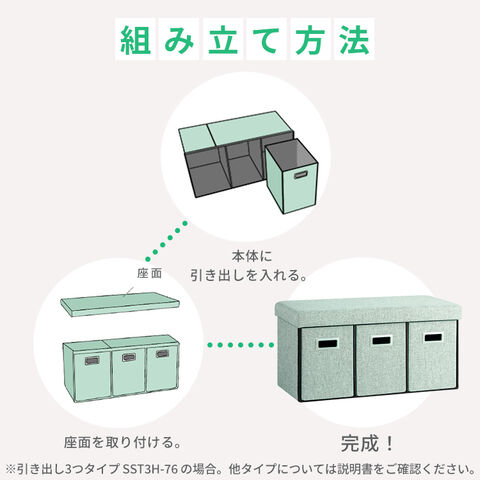 組み立て方法

本体に
引き出しを入れる。

座面

座面を取り付ける。

完成！

※引き出し3つタイプ SST3H-76 の場合。他タイプについては説明書をご確認ください。