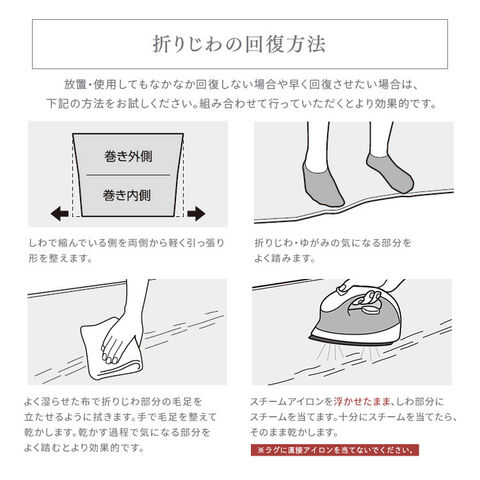 折りじわの回復方法

放置・使用してもなかなか回復しない場合や早く回復させたい場合は、下記の方法をお試しください。組み合わせて行っていただくとより効果的です。

巻き外側

巻き内側

しわで縮んでいる側を両側から軽く引っ張り形を整えます。

折りじわ・ゆがみの気になる部分をよく踏みます。

よく湿らせた布で折りじわ部分の毛足を立たせるように拭きます。手で毛足を整えて乾かします。乾かす過程で気になる部分をよく踏むとより効果的です。

スチームアイロンを浮かせたまま、しわ部分にスチームを当てます。十分にスチームを当てたら、そのまま乾かします。

※ラグに直接アイロンを当てないでください。