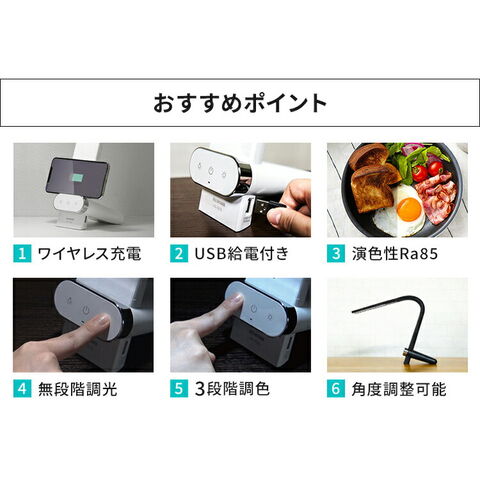 おすすめポイント

1 ワイヤレス充電

2 USB給電付き

3 演色性Ra85

4 無段階調光

5 3段階調色

6 角度調整可能