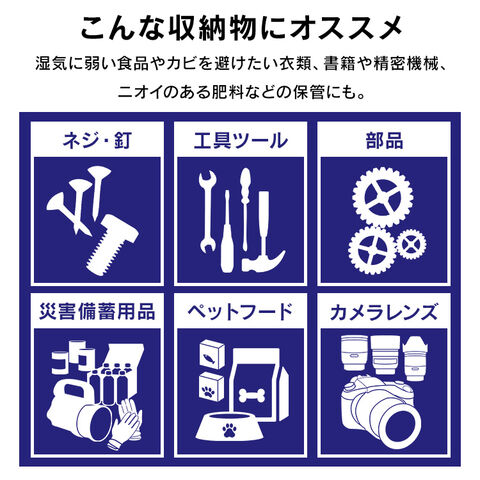 こんな収納物にオススメ

湿気に弱い食品やカビを避けたい衣類、書籍や精密機械、ニオイのある肥料などの保管にも。

ネジ・釘

工具ツール

部品

災害備蓄用品

ペットフード

カメラレンズ