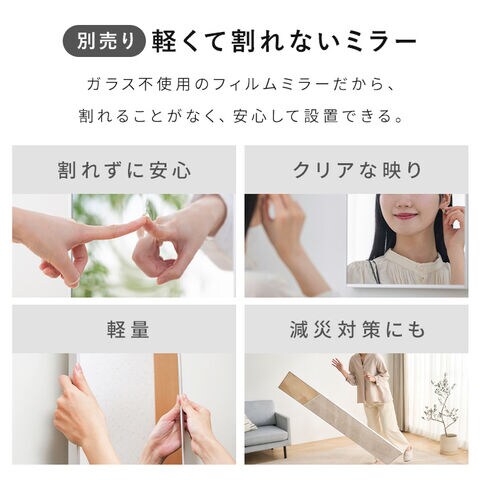 別売り 軽くて割れないミラー

ガラス不使用のフィルムミラーだから、
割れることがなく、安心して設置できる。

割れずに安心

クリアな映り

軽量

減災対策にも