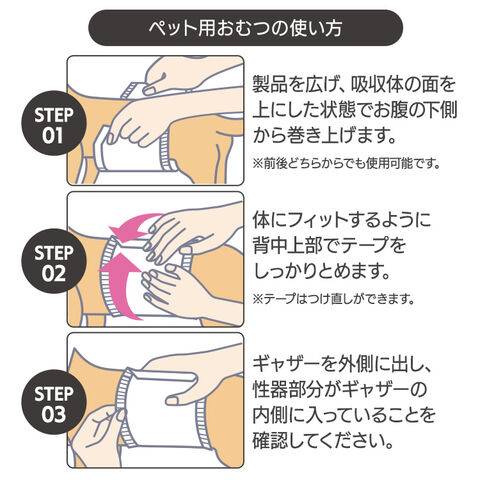 ペット用おむつの使い方

STEP 01

製品を広げ、吸収体の面を上にした状態でお腹の下側から巻き上げます。

※前後どちらからでも使用可能です。

STEP 02

体にフィットするように背中上部でテープをしっかりとめます。

※テープはつけ直しができます。

STEP 03

ギャザーを外側に出し、性器部分がギャザーの内側に入っていることを確認してください。