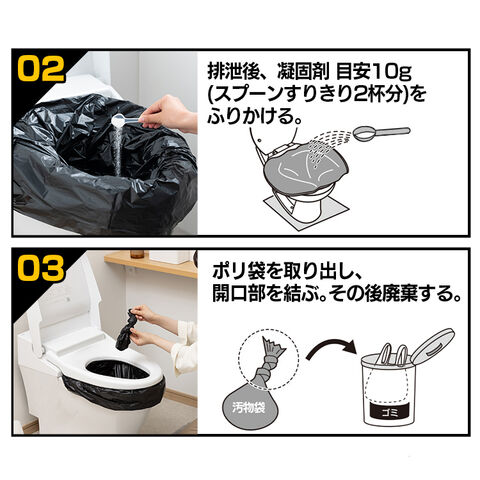 02

排泄後、凝固剤 目安10g (スプーンすりきり2杯分)をふりかける。

03

ポリ袋を取り出し、開口部を結ぶ。その後廃棄する。

汚物袋

ゴミ