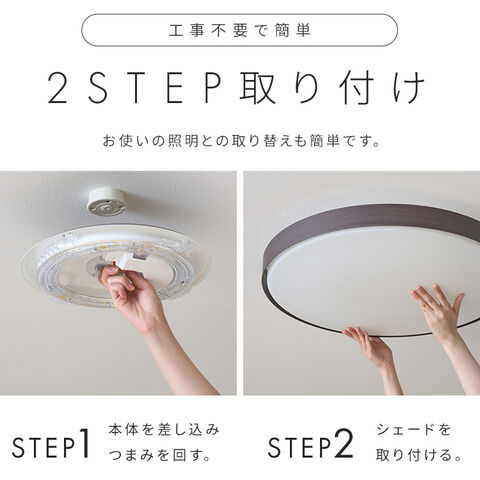 工事不要で簡単

2STEP取り付け

お使いの照明との取り替えも簡単です。

STEP1 本体を差し込み つまみを回す。

STEP2 シェードを 取り付ける。