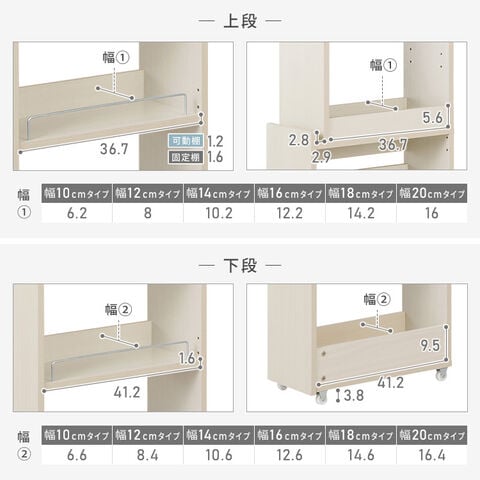 — 上段 —

幅①

36.7

可動棚 1.2
固定棚 1.6

幅①

5.6

2.8

36.7

2.9

| 幅① | 幅10cmタイプ | 幅12cmタイプ | 幅14cmタイプ | 幅16cmタイプ | 幅18cmタイプ | 幅20cmタイプ |
|---|---|---|---|---|---|---|
| | 6.2 | 8 | 10.2 | 12.2 | 14.2 | 16 |

— 下段 —

幅②

1.6

41.2

幅②

9.5

41.2

3.8

| 幅② | 幅10cmタイプ | 幅12cmタイプ | 幅14cmタイプ | 幅16cmタイプ | 幅18cmタイプ | 幅20cmタイプ |
|---|---|---|---|---|---|---|
| | 6.6 | 8.4 | 10.6 | 12.6 | 14.6 | 16.4 |