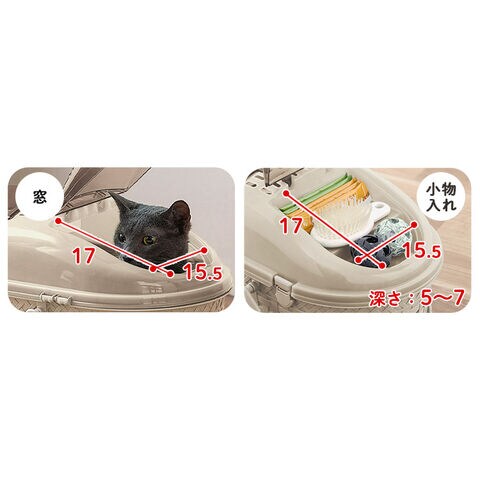 窓

17

15.5

小物入れ

17

15.5

深さ：5〜7