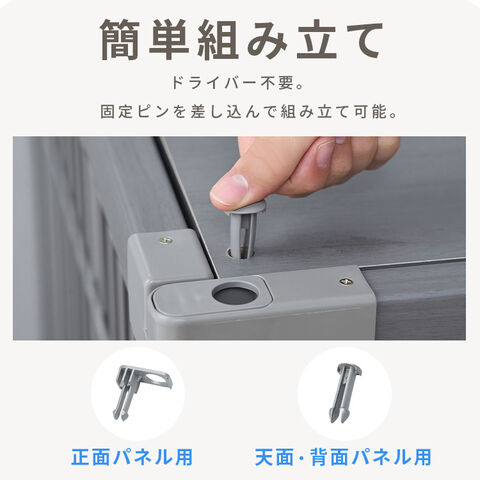 簡単組み立て

ドライバー不要。
固定ピンを差し込んで組み立て可能。

正面パネル用

天面・背面パネル用