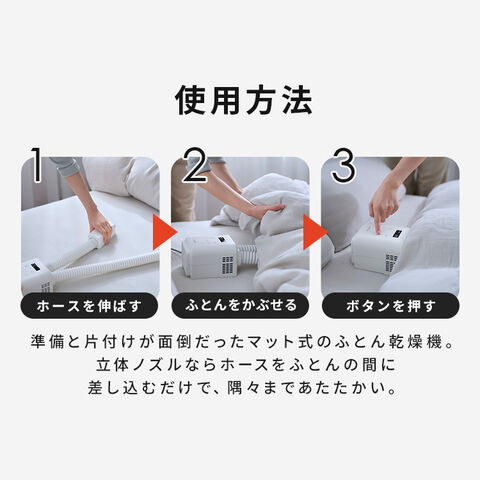 使用方法

1
ホースを伸ばす

2
ふとんをかぶせる

3
ボタンを押す

準備と片付けが面倒だったマット式のふとん乾燥機。
立体ノズルならホースをふとんの間に
差し込むだけで、隅々まであたたかい。