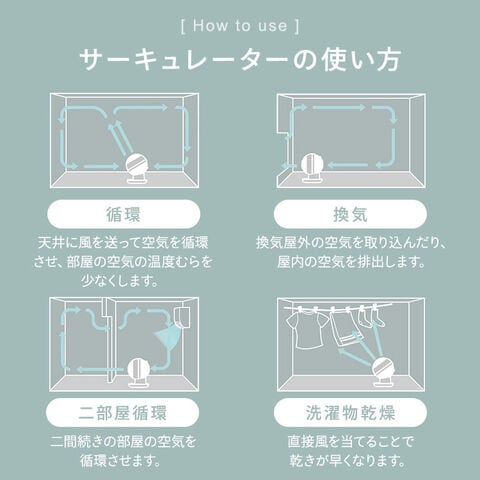 [ How to use ]

サーキュレーターの使い方

循環

天井に風を送って空気を循環させ、部屋の空気の温度むらを少なくします。

換気

換気屋外の空気を取り込んだり、屋内の空気を排出します。

二部屋循環

二間続きの部屋の空気を循環させます。

洗濯物乾燥

直接風を当てることで乾きが早くなります。