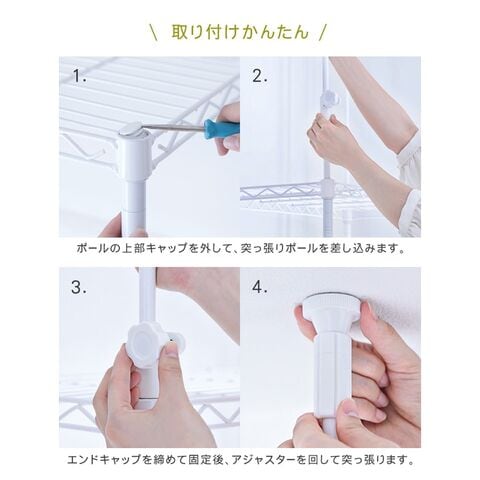 \ 取り付けかんたん /

1.

2.

ポールの上部キャップを外して、突っ張りポールを差し込みます。

3.

4.

エンドキャップを締めて固定後、アジャスターを回して突っ張ります。